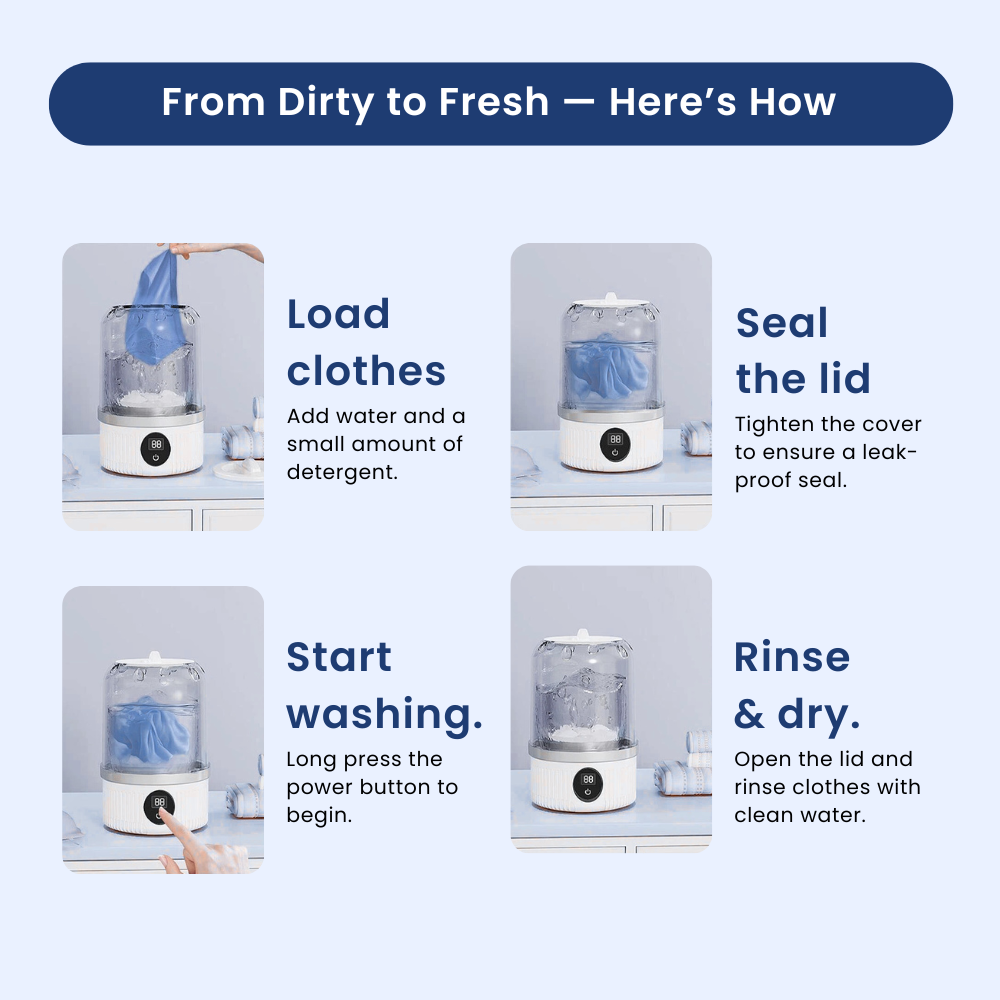 From Dirty to Fresh — Here's How

Load clothes
Add water and a small amount of detergent.

Seal the lid
Tighten the cover to ensure a leak-proof seal.

Start washing.
Long press the power button to begin.

Rinse & dry.
Open the lid and rinse clothes with clean water.